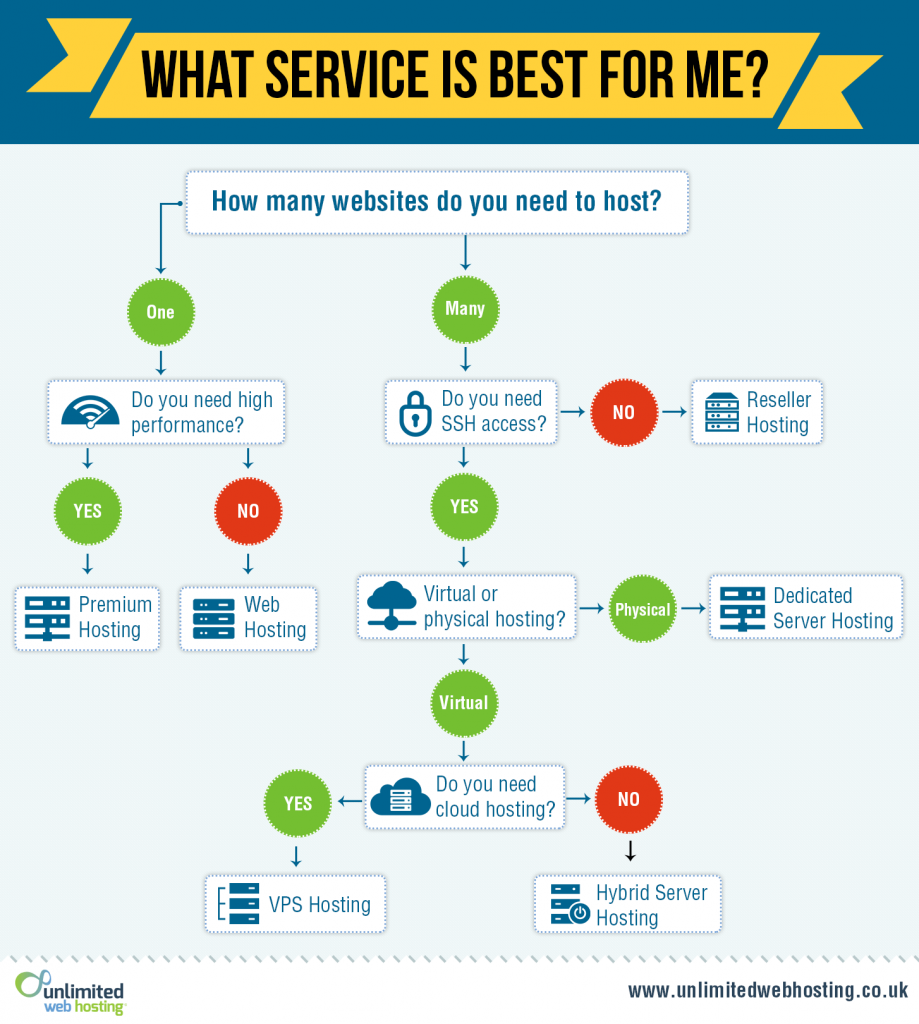 WHAT SERVICE IS BEST FOR ME?

How many websites do you need to host?

One

Do you need high performance?

YES

Premium Hosting

NO

Web Hosting

Many

Do you need SSH access?

NO

Reseller Hosting

YES

Virtual or physical hosting?

Physical

Dedicated Server Hosting

Virtual

Do you need cloud hosting?

YES

VPS Hosting

NO

Hybrid Server Hosting

unlimited web hosting

www.unlimitedwebhosting.co.uk